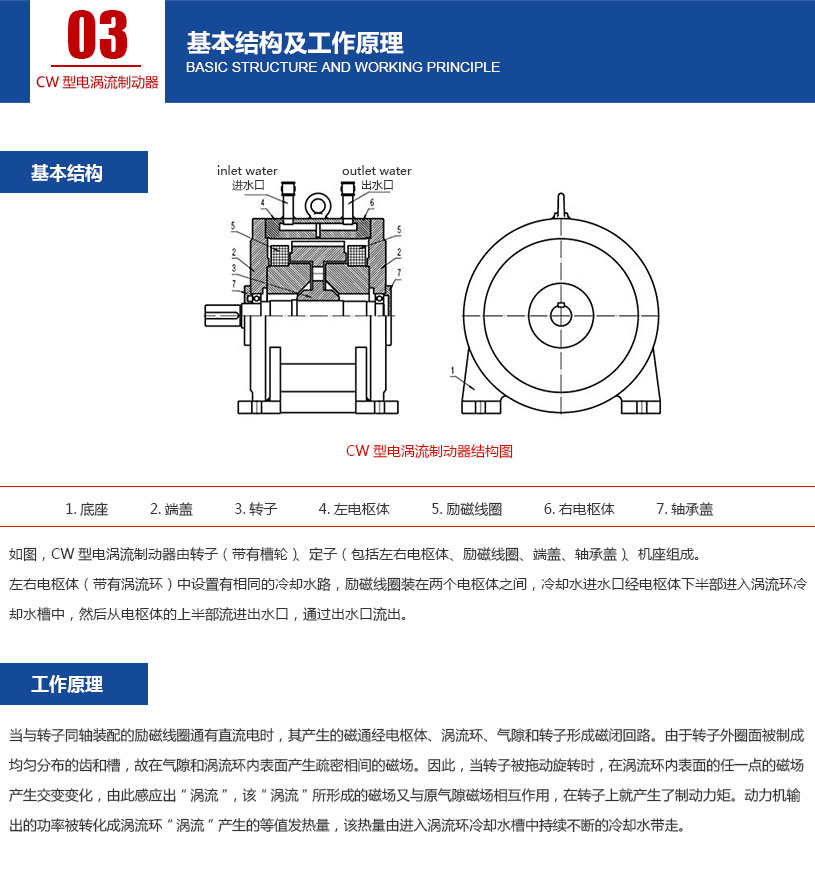 03
CW 型电涡流制动器

基本结构及工作原理
BASIC STRUCTURE AND WORKING PRINCIPLE

基本结构

inlet water
进水口
outlet water
出水口
4
6
5
5
2
2
3
7
7
1

CW 型电涡流制动器结构图

1. 底座　2. 端盖　3. 转子　4. 左电枢体　5. 励磁线圈　6. 右电枢体　7. 轴承盖

如图，CW 型电涡流制动器由转子（带有槽轮）、定子（包括左右电枢体、励磁线圈、端盖、轴承盖）、机座组成。

左右电枢体（带有涡流环）中设置有相同的冷却水路，励磁线圈装在两个电枢体之间，冷却水进水口经电枢体下半部进入涡流环冷却水槽中，然后从电枢体的上半部流进出水口，通过出水口流出。

工作原理

当与转子同轴装配的励磁线圈通有直流电时，其产生的磁通经电枢体、涡流环、气隙和转子形成磁闭回路。由于转子外圈面被制成均匀分布的齿和槽，故在气隙和涡流环内表面产生疏密相间的磁场。因此，当转子被拖动旋转时，在涡流环内表面的任一点的磁场产生交变变化，由此感应出“涡流”，该“涡流”所形成的磁场又与原气隙磁场相互作用，在转子上就产生了制动力矩。动力机输出的功率被转化成涡流环“涡流”产生的等值发热量，该热量由进入涡流环冷却水槽中持续不断的冷却水带走。